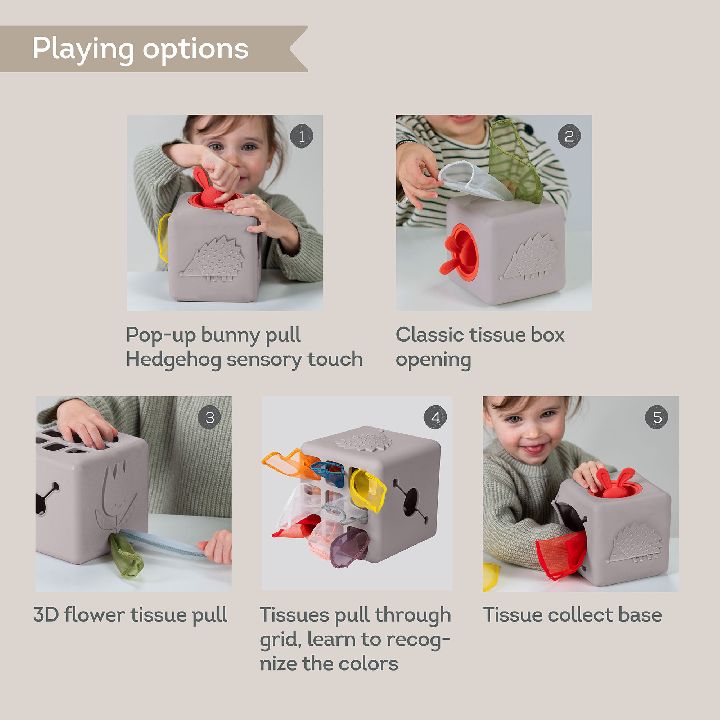 Playing options

1

Pop-up bunny pull
Hedgehog sensory touch

2

Classic tissue box opening

3

3D flower tissue pull

4

Tissues pull through grid, learn to recognize the colors

5

Tissue collect base